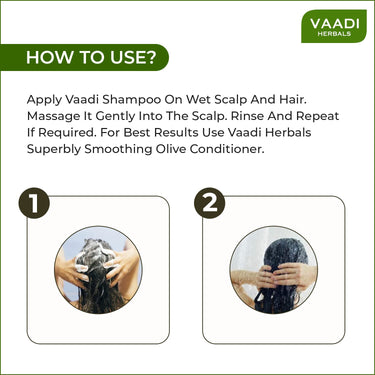 VAADI
HERBALS

HOW TO USE?

Apply Vaadi Shampoo On Wet Scalp And Hair. Massage It Gently Into The Scalp. Rinse And Repeat If Required. For Best Results Use Vaadi Herbals Superbly Smoothing Olive Conditioner.

1

2